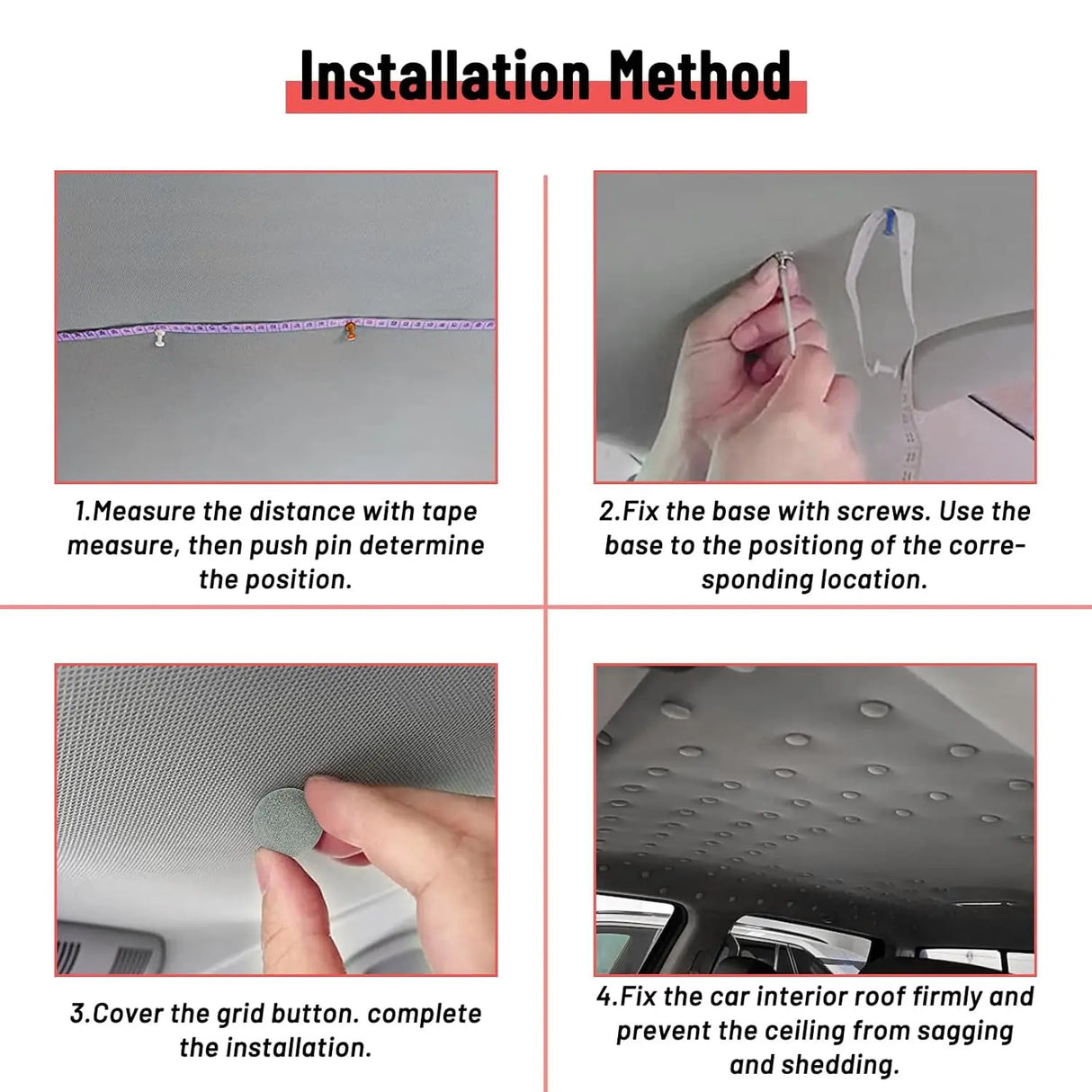 Installation Method

1.Measure the distance with tape measure, then push pin determine the position.

2.Fix the base with screws. Use the base to the positiong of the corresponding location.

3.Cover the grid button. complete the installation.

4.Fix the car interior roof firmly and prevent the ceiling from sagging and shedding.