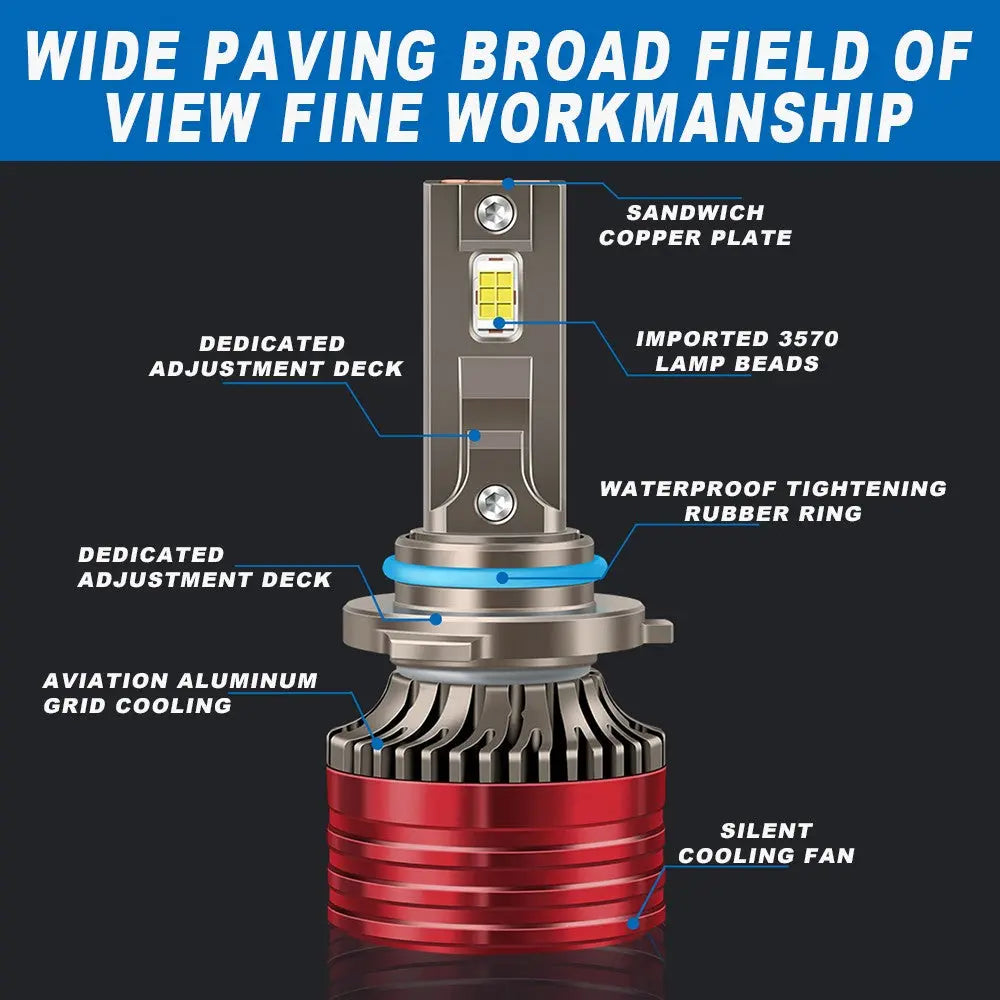 WIDE PAVING BROAD FIELD OF VIEW FINE WORKMANSHIP

SANDWICH COPPER PLATE

DEDICATED ADJUSTMENT DECK

IMPORTED 3570 LAMP BEADS

WATERPROOF TIGHTENING RUBBER RING

DEDICATED ADJUSTMENT DECK

AVIATION ALUMINUM GRID COOLING

SILENT COOLING FAN