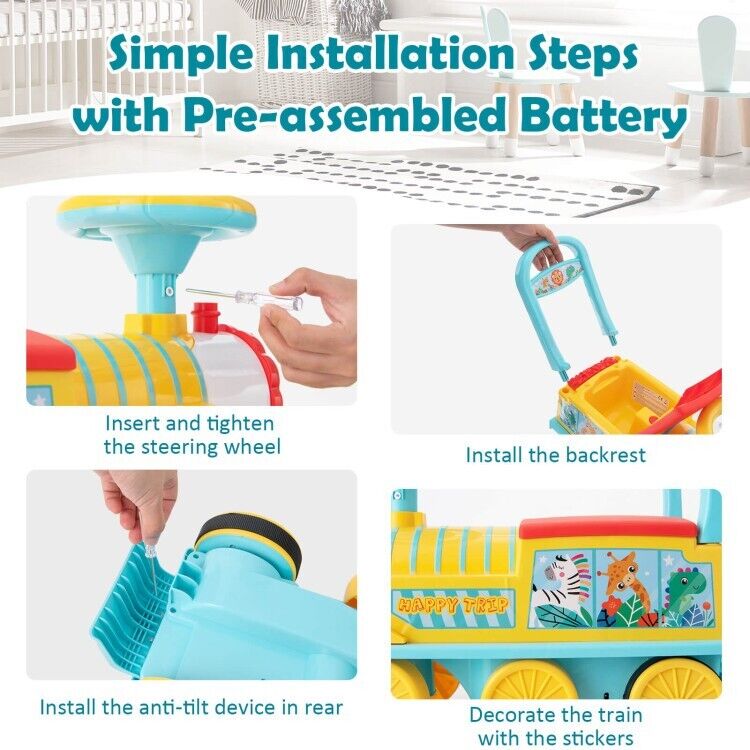 Simple Installation Steps with Pre-assembled Battery

Insert and tighten the steering wheel

Install the backrest

Install the anti-tilt device in rear

HAPPY TRIP

Decorate the train with the stickers