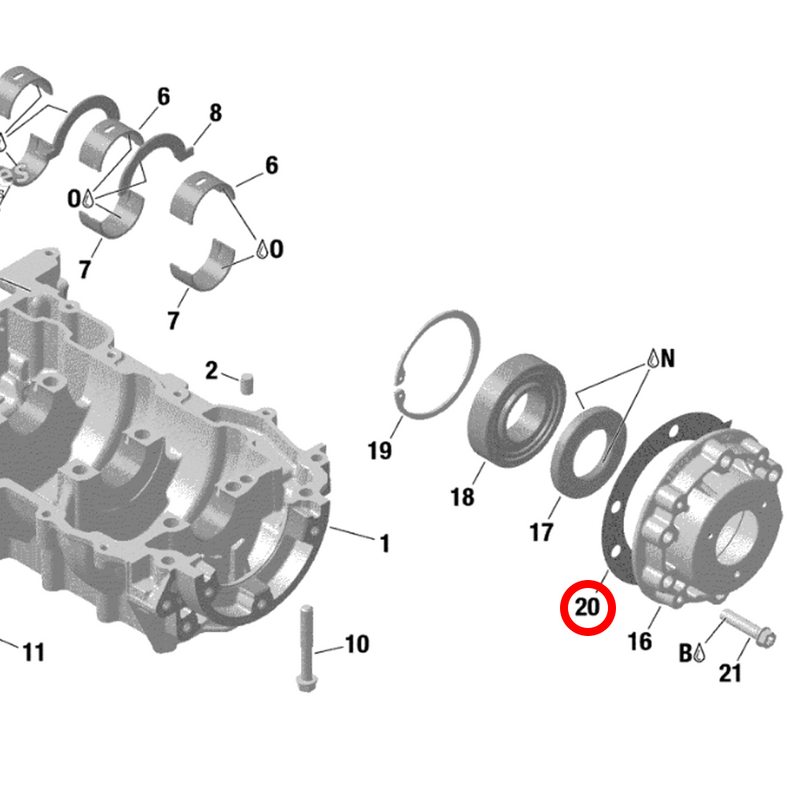 6
8
6
O
O
7
7
2
N
19
18
17
1
20
16
B
21
10
11