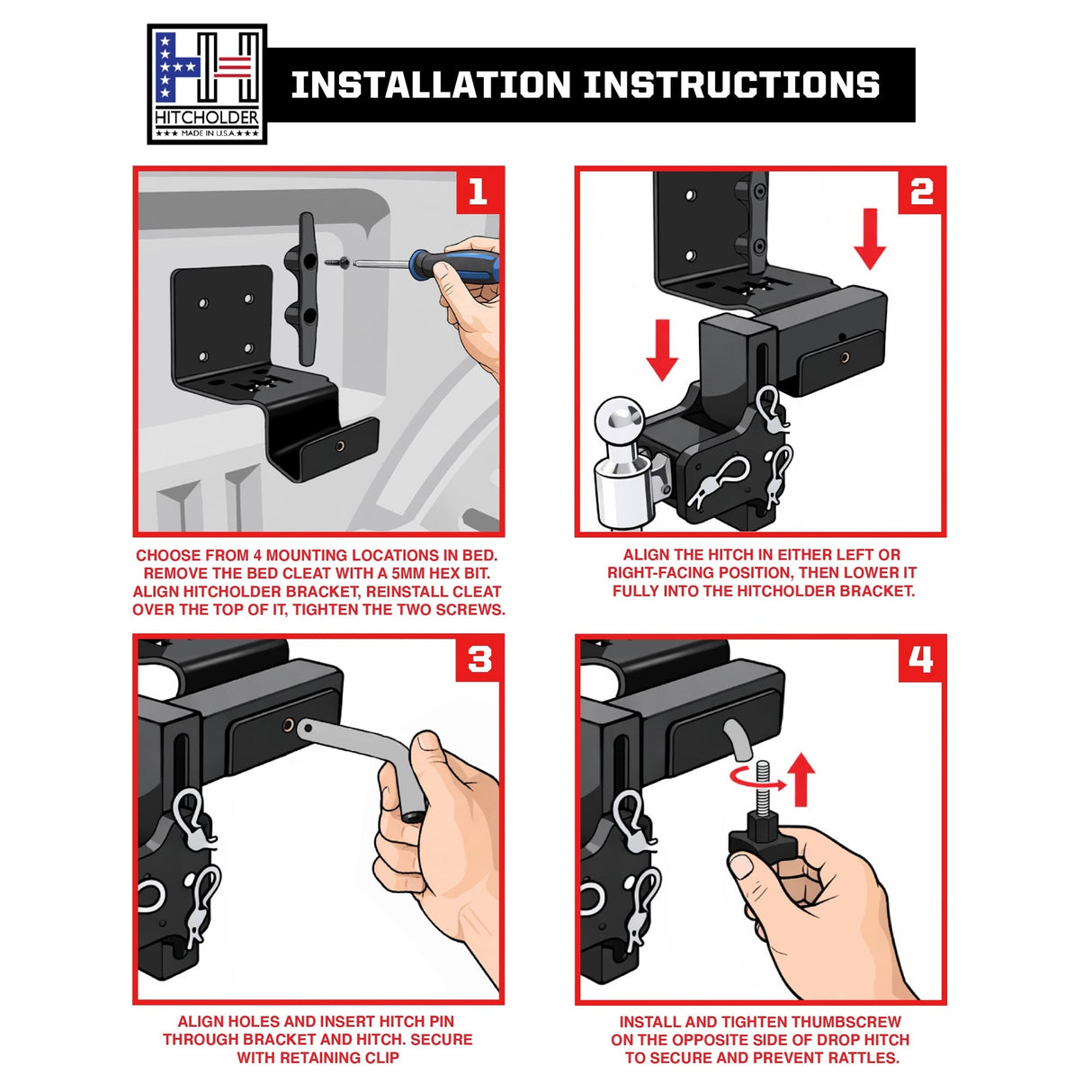 HITCHOLDER
★★★ MADE IN U.S.A ★★★

INSTALLATION INSTRUCTIONS

1

CHOOSE FROM 4 MOUNTING LOCATIONS IN BED. REMOVE THE BED CLEAT WITH A 5MM HEX BIT. ALIGN HITCHOLDER BRACKET, REINSTALL CLEAT OVER THE TOP OF IT, TIGHTEN THE TWO SCREWS.

2

ALIGN THE HITCH IN EITHER LEFT OR RIGHT-FACING POSITION, THEN LOWER IT FULLY INTO THE HITCHOLDER BRACKET.

3

ALIGN HOLES AND INSERT HITCH PIN THROUGH BRACKET AND HITCH. SECURE WITH RETAINING CLIP

4

INSTALL AND TIGHTEN THUMBSCREW ON THE OPPOSITE SIDE OF DROP HITCH TO SECURE AND PREVENT RATTLES.