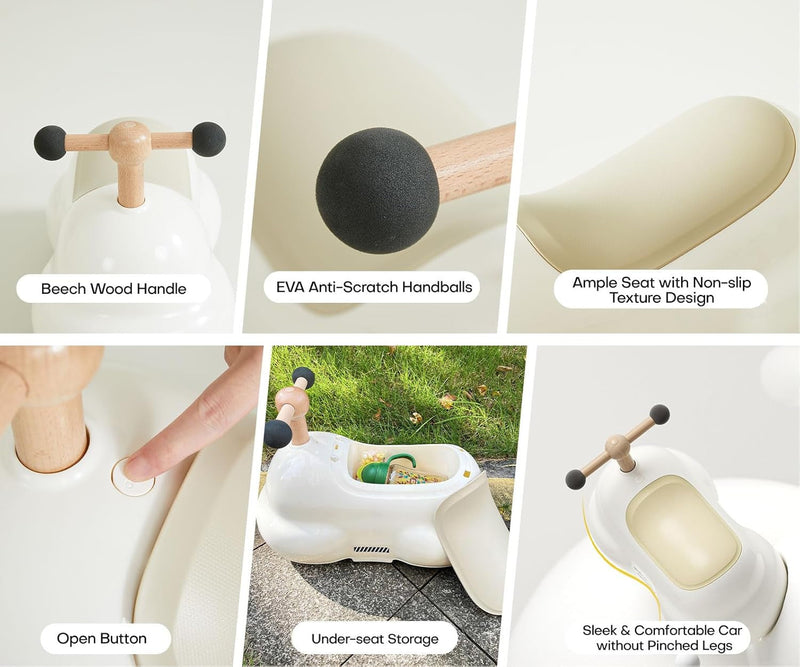 Beech Wood Handle

EVA Anti-Scratch Handballs

Ample Seat with Non-slip Texture Design

Open Button

Under-seat Storage

Sleek & Comfortable Car without Pinched Legs