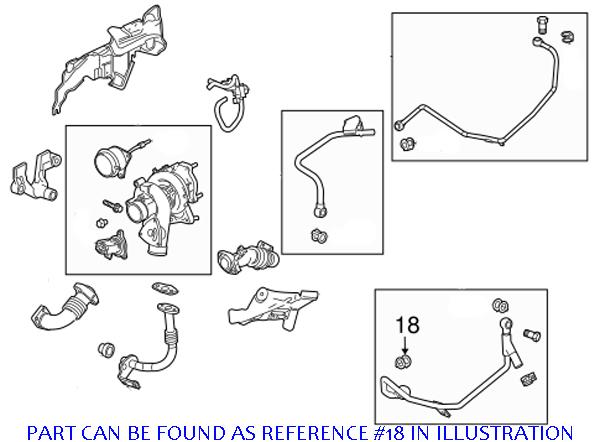 18

PART CAN BE FOUND AS REFERENCE #18 IN ILLUSTRATION