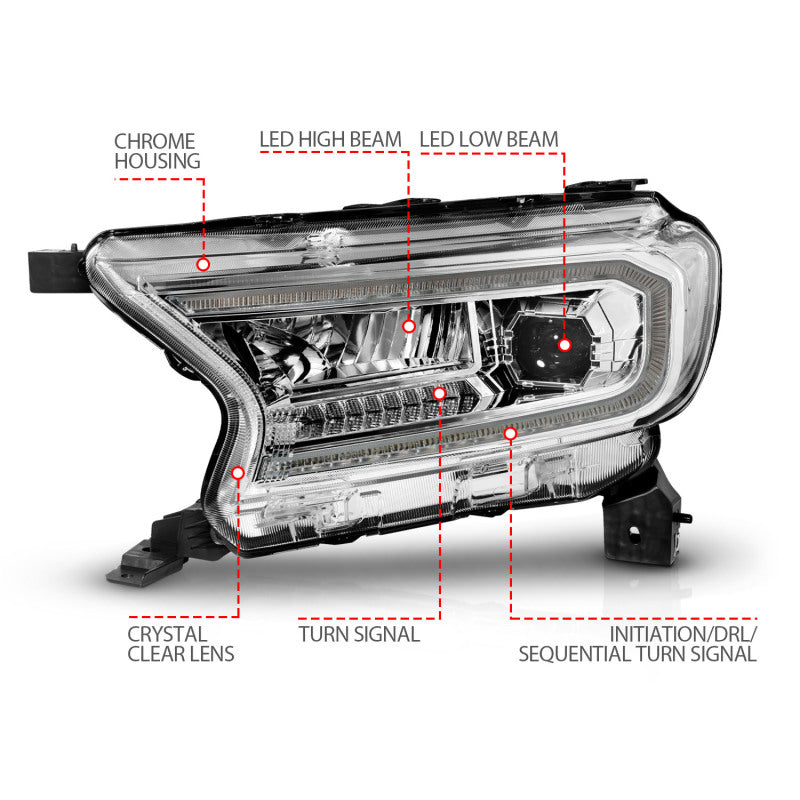 CHROME
HOUSING

LED HIGH BEAM

LED LOW BEAM

CRYSTAL
CLEAR LENS

TURN SIGNAL

INITIATION/DRL/
SEQUENTIAL TURN SIGNAL